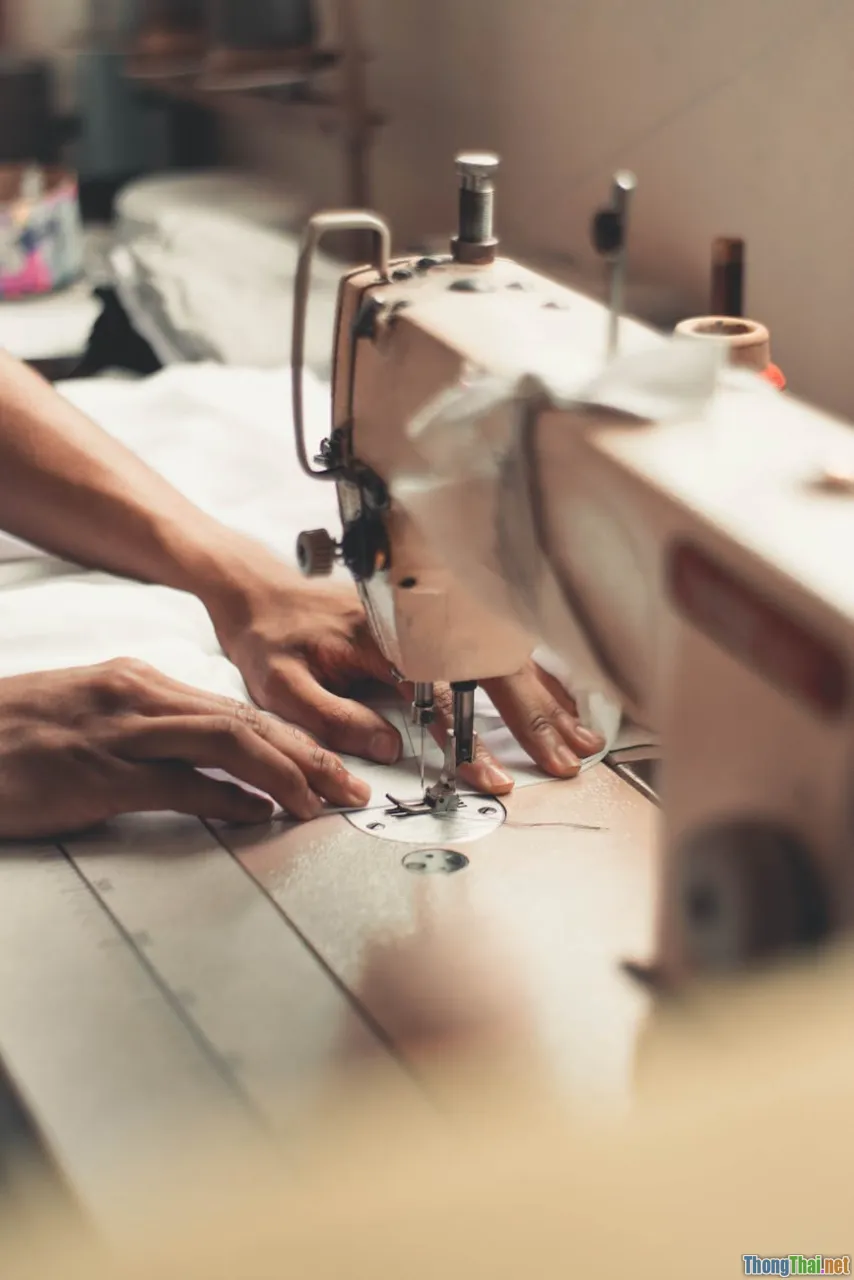 ThongThai.net