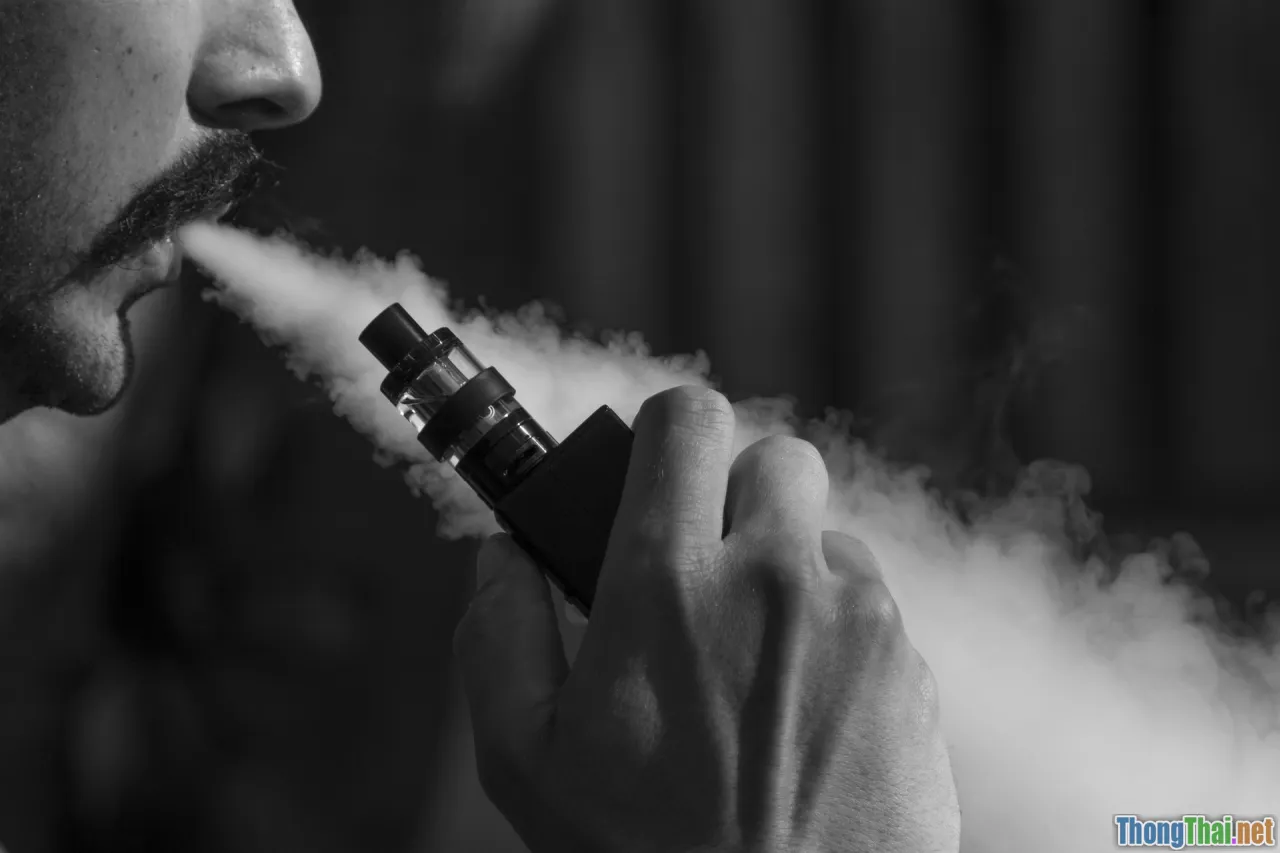 ThongThai.net