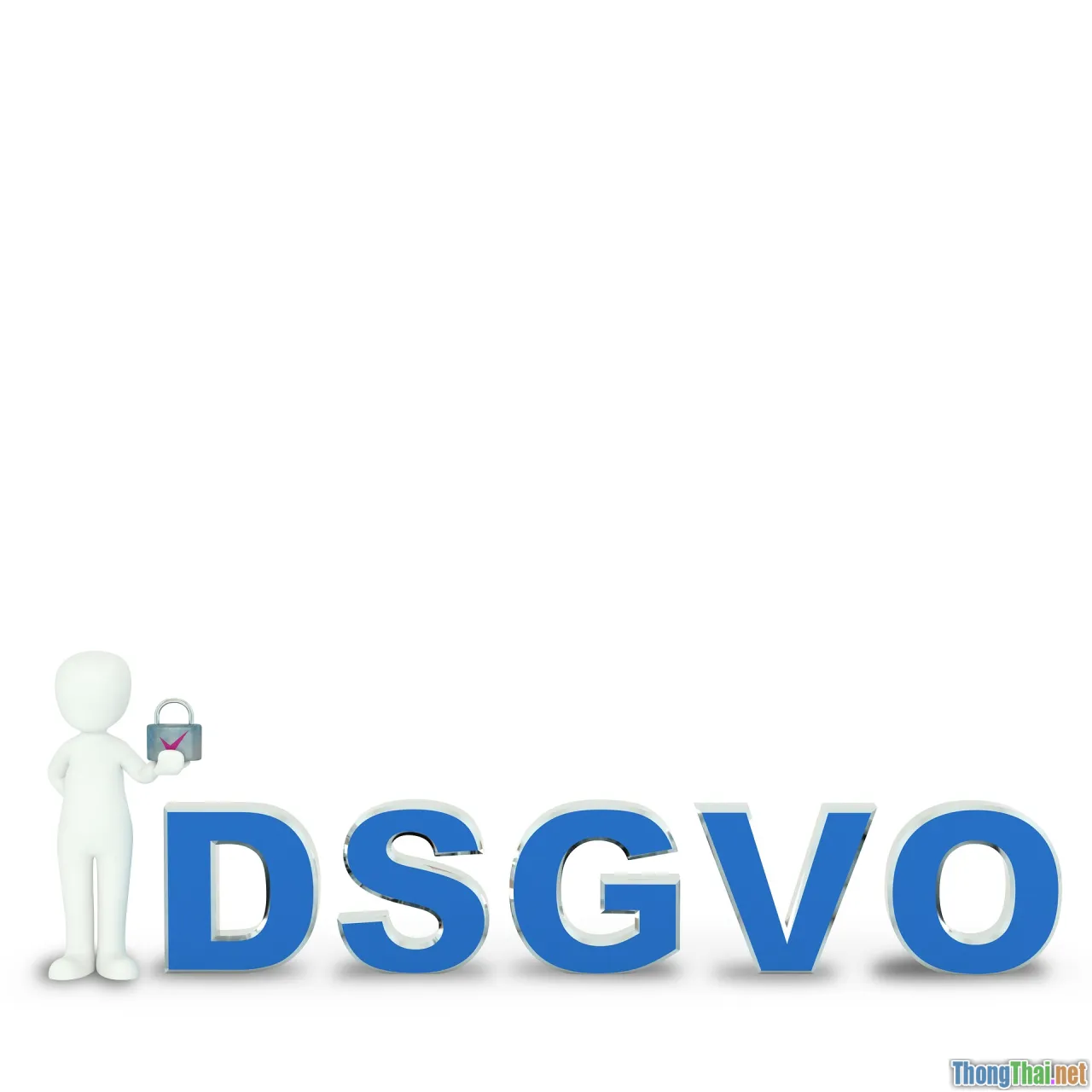 DSGVO

ThongThai.net