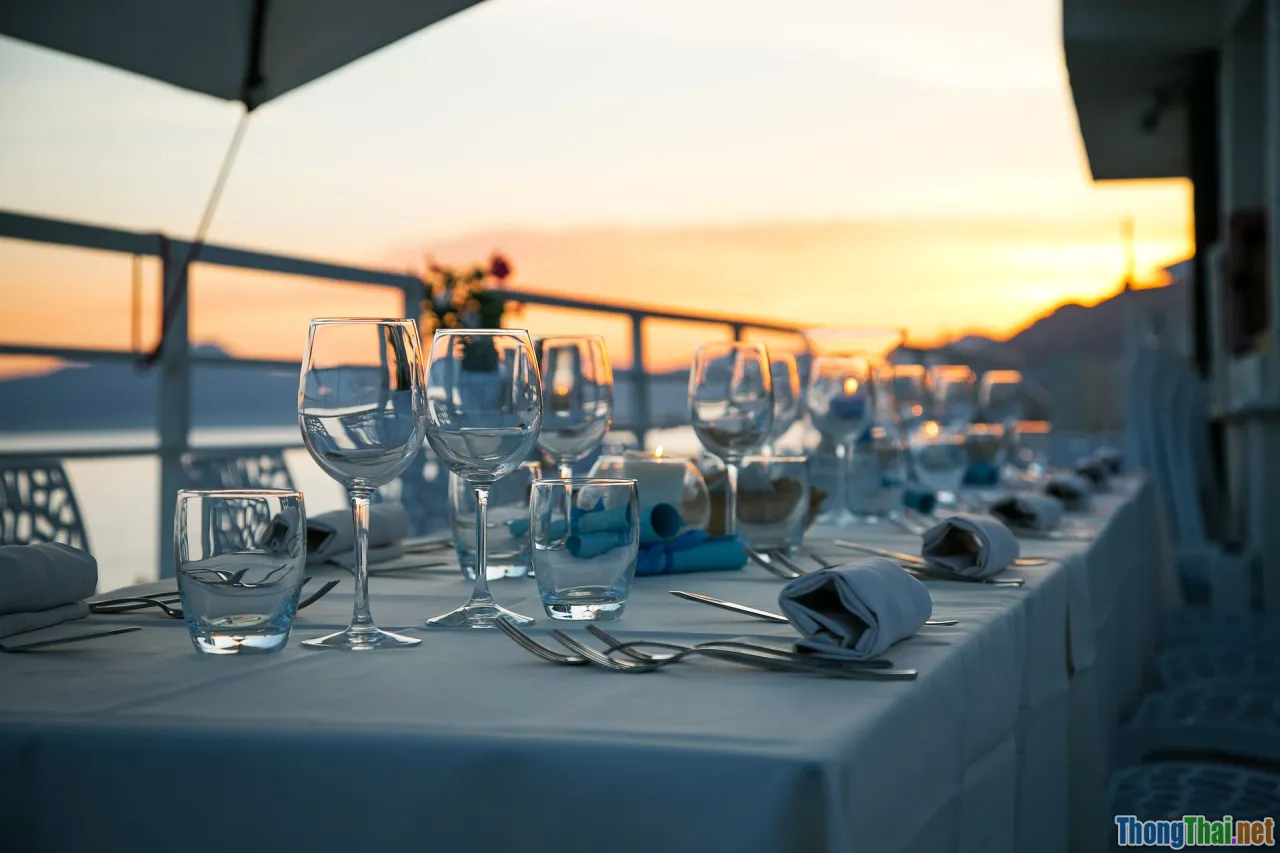 ThongThai.net