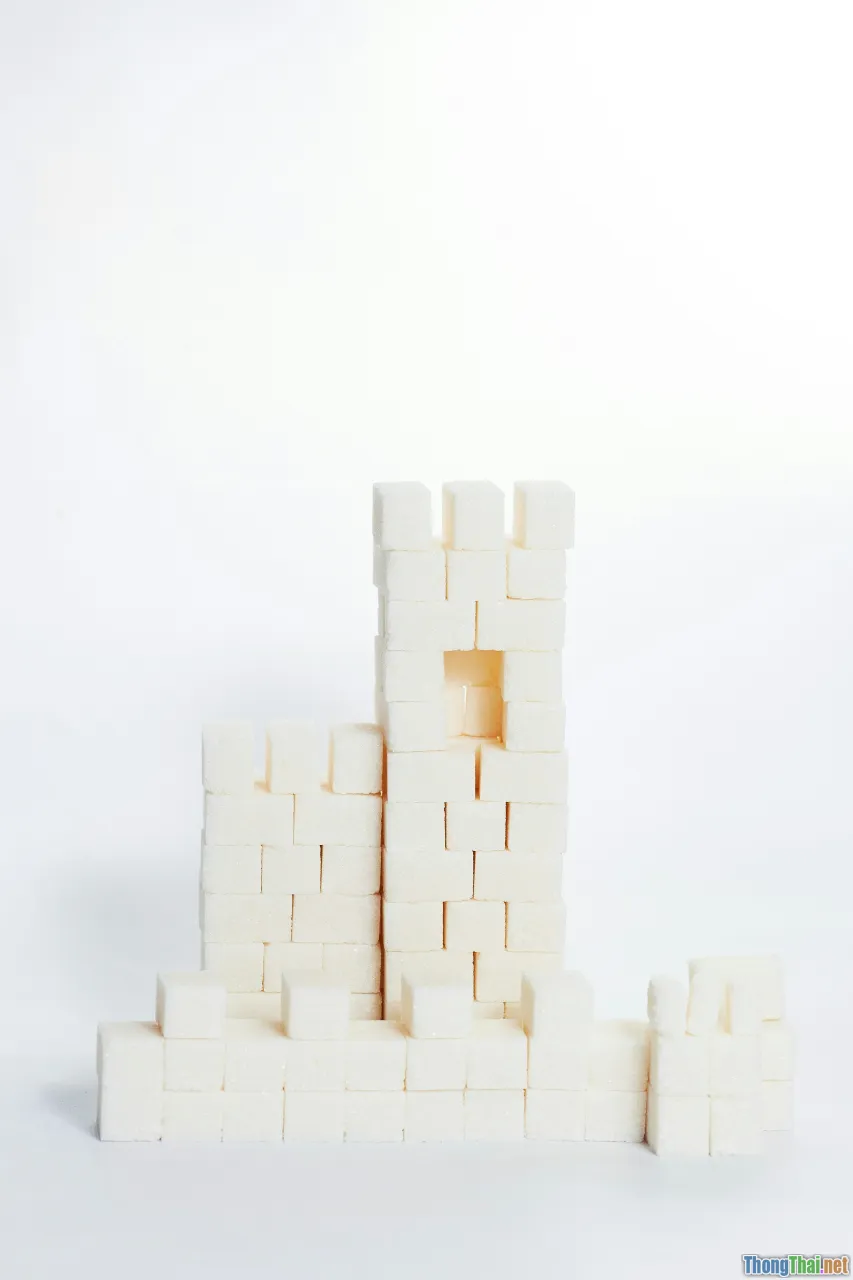 ThongThai.net